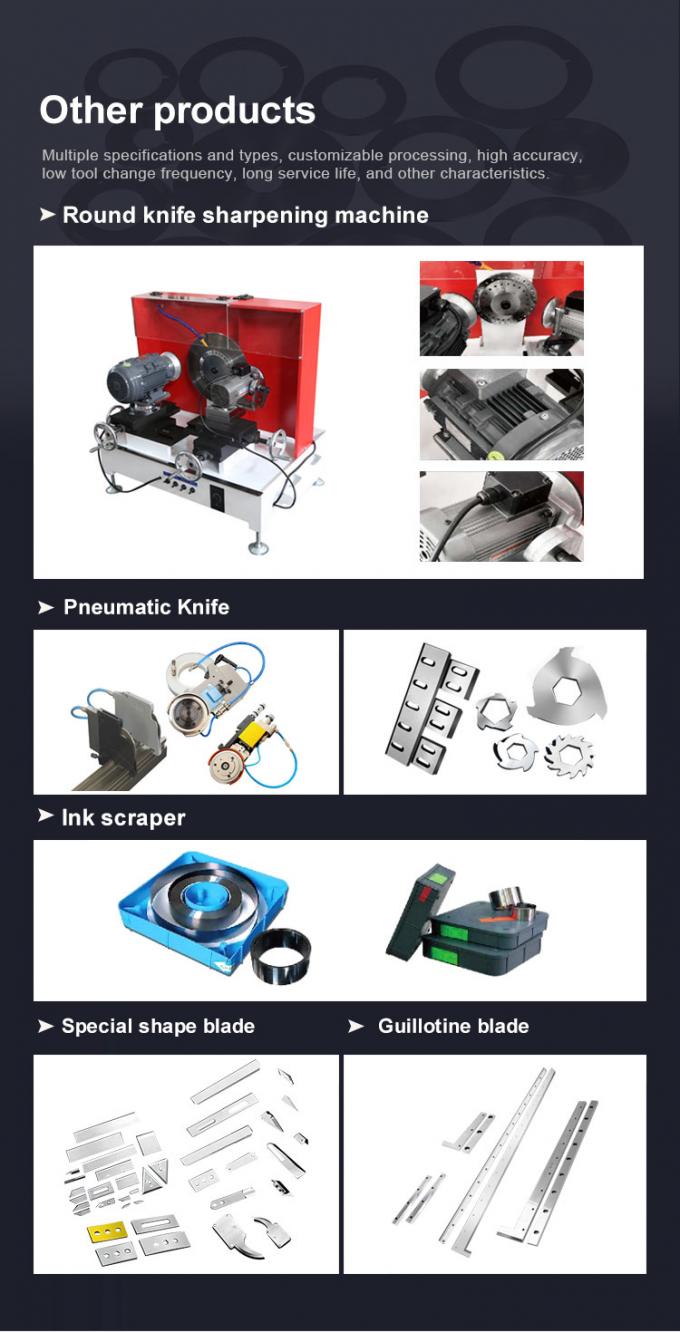 Other products

Multiple specifications and types, customizable processing, high accuracy, low tool change frequency, long service life, and other characteristics.

➤ Round knife sharpening machine

➤ Pneumatic Knife

➤ Ink scraper

➤ Special shape blade

➤ Guillotine blade